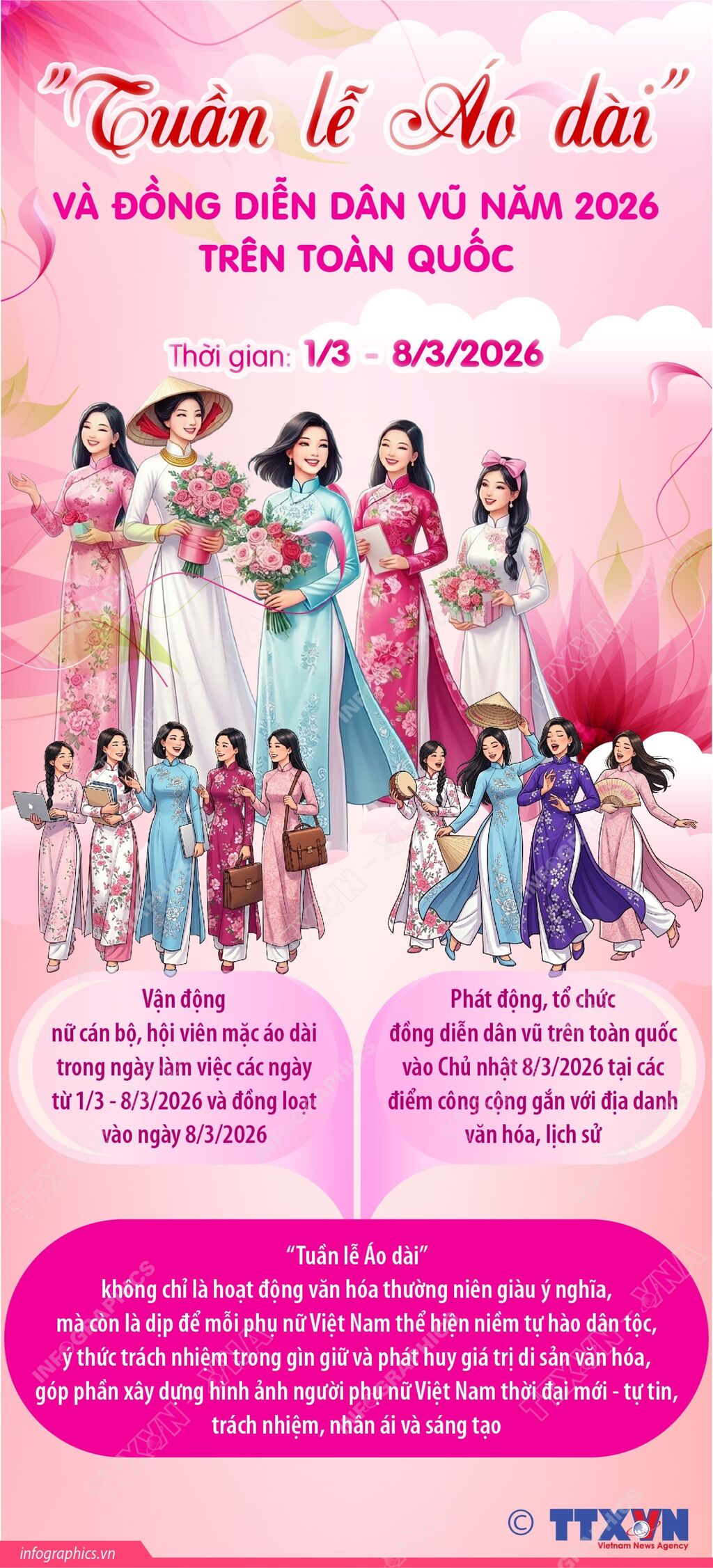 "Tuần lễ Áo dài"

VÀ ĐỒNG DIỄN DÂN VŨ NĂM 2026 TRÊN TOÀN QUỐC

Thời gian: 1/3 - 8/3/2026

Vận động nữ cán bộ, hội viên mặc áo dài trong ngày làm việc các ngày từ 1/3 - 8/3/2026 và đồng loạt vào ngày 8/3/2026

Phát động, tổ chức đồng diễn dân vũ trên toàn quốc vào Chủ nhật 8/3/2026 tại các điểm công cộng gắn với địa danh văn hóa, lịch sử

"Tuần lễ Áo dài" không chỉ là hoạt động văn hóa thường niên giàu ý nghĩa, mà còn là dịp để mỗi phụ nữ Việt Nam thể hiện niềm tự hào dân tộc, ý thức trách nhiệm trong gìn giữ và phát huy giá trị di sản văn hóa, góp phần xây dựng hình ảnh người phụ nữ Việt Nam thời đại mới - tự tin, trách nhiệm, nhân ái và sáng tạo

infographics.vn

© TTXVN Vietnam News Agency