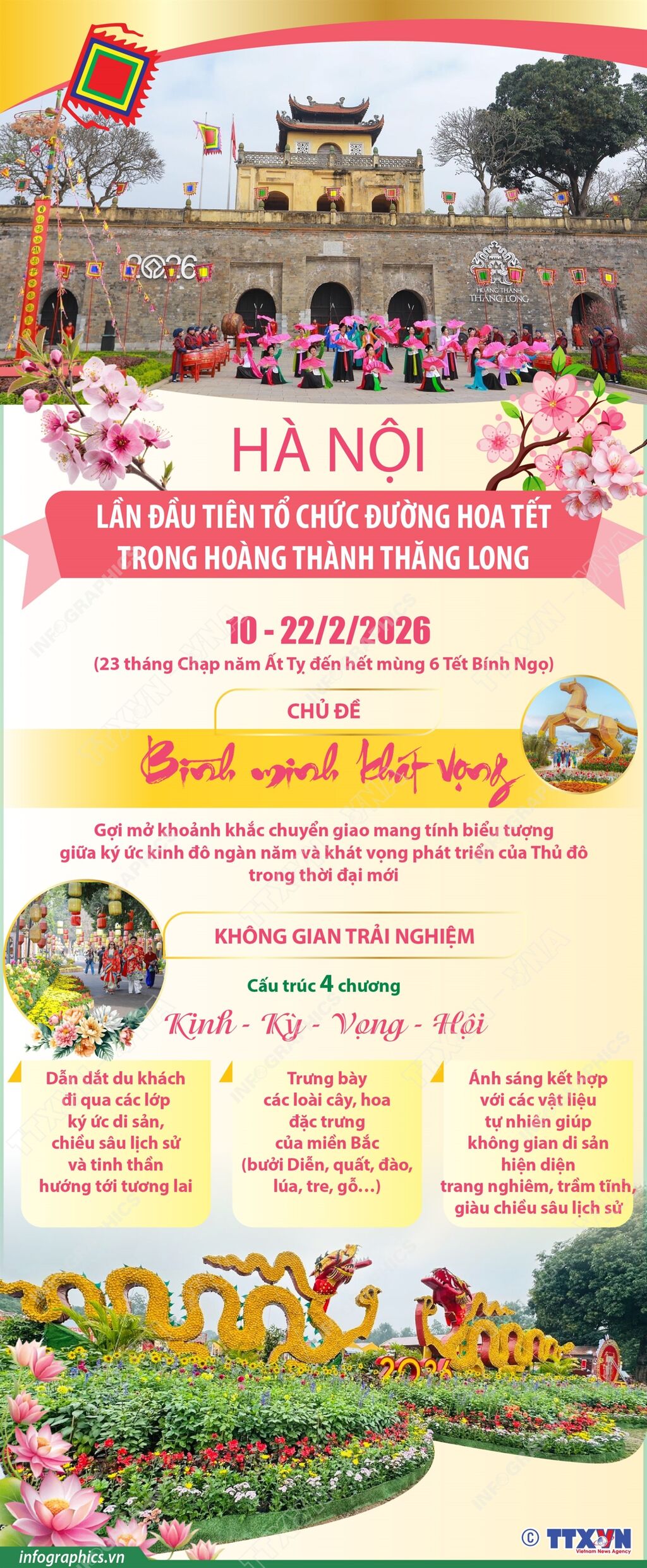 2026

HOÀNG THÀNH THĂNG LONG

HÀ NỘI

LẦN ĐẦU TIÊN TỔ CHỨC ĐƯỜNG HOA TẾT TRONG HOÀNG THÀNH THĂNG LONG

10 - 22/2/2026

(23 tháng Chạp năm Ất Tỵ đến hết mùng 6 Tết Bính Ngọ)

CHỦ ĐỀ

Bình minh khát vọng

Gợi mở khoảnh khắc chuyển giao mang tính biểu tượng giữa ký ức kinh đô ngàn năm và khát vọng phát triển của Thủ đô trong thời đại mới

KHÔNG GIAN TRẢI NGHIỆM

Cấu trúc 4 chương

Kinh - Kỳ - Vọng - Hội

Dẫn dắt du khách đi qua các lớp ký ức di sản, chiều sâu lịch sử và tinh thần hướng tới tương lai

Trưng bày các loài cây, hoa đặc trưng của miền Bắc (bưởi Diễn, quất, đào, lúa, tre, gỗ…)

Ánh sáng kết hợp với các vật liệu tự nhiên giúp không gian di sản hiện diện trang nghiêm, trầm tĩnh, giàu chiều sâu lịch sử

2026

infographics.vn

© TTXVN Vietnam News Agency