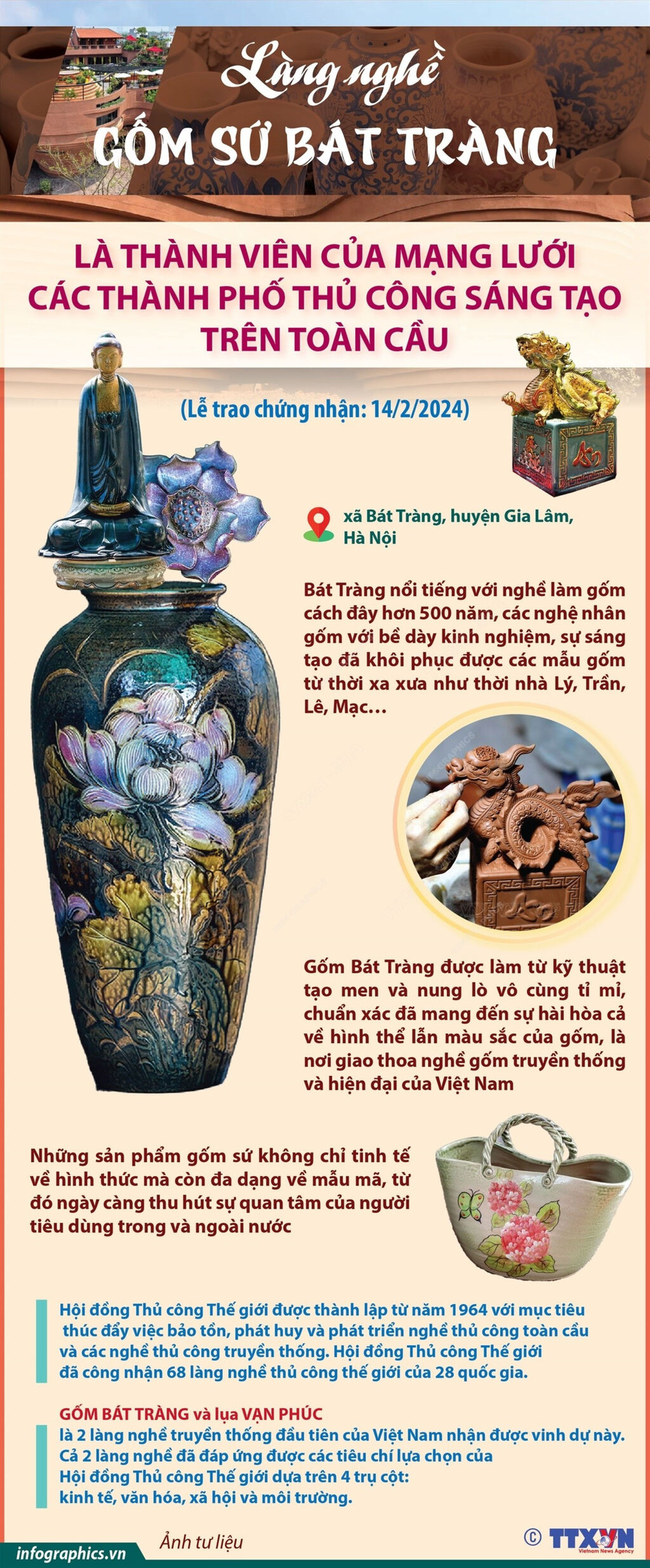 Làng nghề
GỐM SỨ BÁT TRÀNG

LÀ THÀNH VIÊN CỦA MẠNG LƯỚI CÁC THÀNH PHỐ THỦ CÔNG SÁNG TẠO TRÊN TOÀN CẦU

(Lễ trao chứng nhận: 14/2/2024)

xã Bát Tràng, huyện Gia Lâm, Hà Nội

Bát Tràng nổi tiếng với nghề làm gốm cách đây hơn 500 năm, các nghệ nhân gốm với bề dày kinh nghiệm, sự sáng tạo đã khôi phục được các mẫu gốm từ thời xa xưa như thời nhà Lý, Trần, Lê, Mạc…

Gốm Bát Tràng được làm từ kỹ thuật tạo men và nung lò vô cùng tỉ mỉ, chuẩn xác đã mang đến sự hài hòa cả về hình thể lẫn màu sắc của gốm, là nơi giao thoa nghề gốm truyền thống và hiện đại của Việt Nam

Những sản phẩm gốm sứ không chỉ tinh tế về hình thức mà còn đa dạng về mẫu mã, từ đó ngày càng thu hút sự quan tâm của người tiêu dùng trong và ngoài nước

Hội đồng Thủ công Thế giới được thành lập từ năm 1964 với mục tiêu thúc đẩy việc bảo tồn, phát huy và phát triển nghề thủ công toàn cầu và các nghề thủ công truyền thống. Hội đồng Thủ công Thế giới đã công nhận 68 làng nghề thủ công thế giới của 28 quốc gia.

GỐM BÁT TRÀNG và lụa VẠN PHÚC
là 2 làng nghề truyền thống đầu tiên của Việt Nam nhận được vinh dự này. Cả 2 làng nghề đã đáp ứng được các tiêu chí lựa chọn của Hội đồng Thủ công Thế giới dựa trên 4 trụ cột: kinh tế, văn hóa, xã hội và môi trường.

infographics.vn
Ảnh tư liệu
© TTXVN Vietnam News Agency