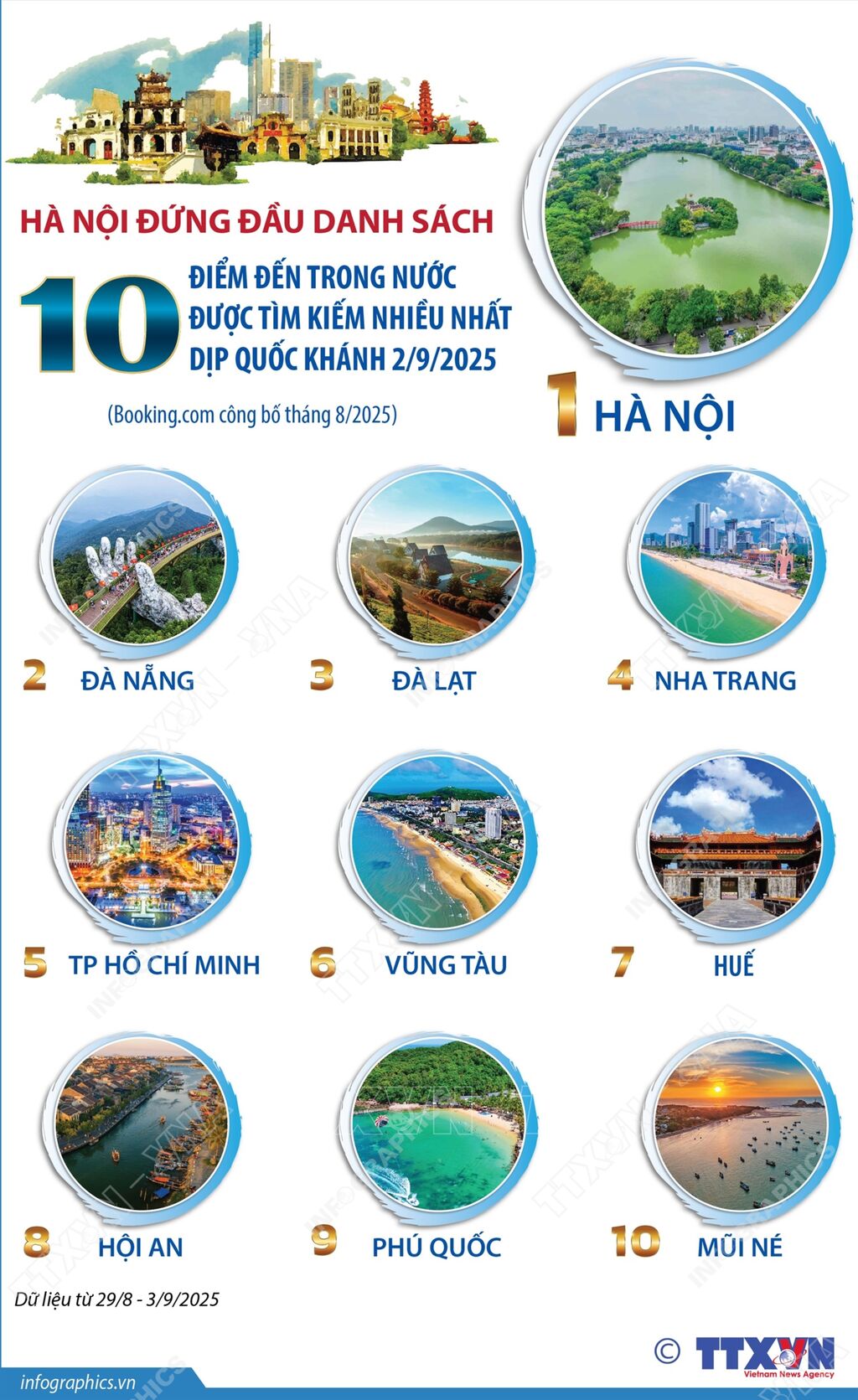 HÀ NỘI ĐỨNG ĐẦU DANH SÁCH

10 ĐIỂM ĐẾN TRONG NƯỚC ĐƯỢC TÌM KIẾM NHIỀU NHẤT DỊP QUỐC KHÁNH 2/9/2025

(Booking.com công bố tháng 8/2025)

1 HÀ NỘI

2 ĐÀ NẴNG

3 ĐÀ LẠT

4 NHA TRANG

5 TP HỒ CHÍ MINH

6 VŨNG TÀU

7 HUẾ

8 HỘI AN

9 PHÚ QUỐC

10 MŨI NÉ

Dữ liệu từ 29/8 - 3/9/2025

© TTXVN Vietnam News Agency

infographics.vn