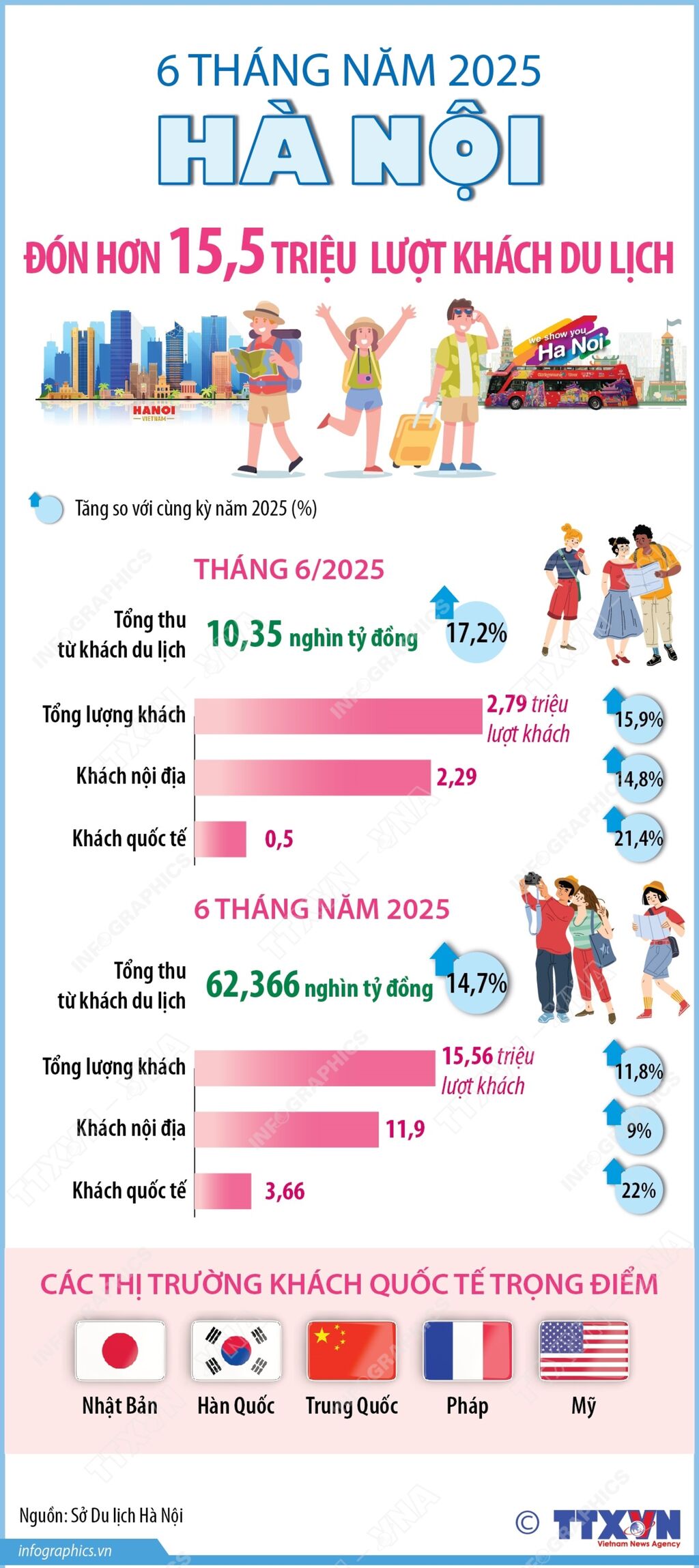 6 THÁNG NĂM 2025

HÀ NỘI

ĐÓN HƠN 15,5 TRIỆU LƯỢT KHÁCH DU LỊCH

HANOI VIETNAM

we show you Ha Noi

Tăng so với cùng kỳ năm 2025 (%)

THÁNG 6/2025

Tổng thu từ khách du lịch 10,35 nghìn tỷ đồng 17,2%

Tổng lượng khách 2,79 triệu lượt khách 15,9%

Khách nội địa 2,29 14,8%

Khách quốc tế 0,5 21,4%

6 THÁNG NĂM 2025

Tổng thu từ khách du lịch 62,366 nghìn tỷ đồng 14,7%

Tổng lượng khách 15,56 triệu lượt khách 11,8%

Khách nội địa 11,9 9%

Khách quốc tế 3,66 22%

CÁC THỊ TRƯỜNG KHÁCH QUỐC TẾ TRỌNG ĐIỂM

Nhật Bản Hàn Quốc Trung Quốc Pháp Mỹ

Nguồn: Sở Du lịch Hà Nội

© TTXVN Vietnam News Agency

infographics.vn