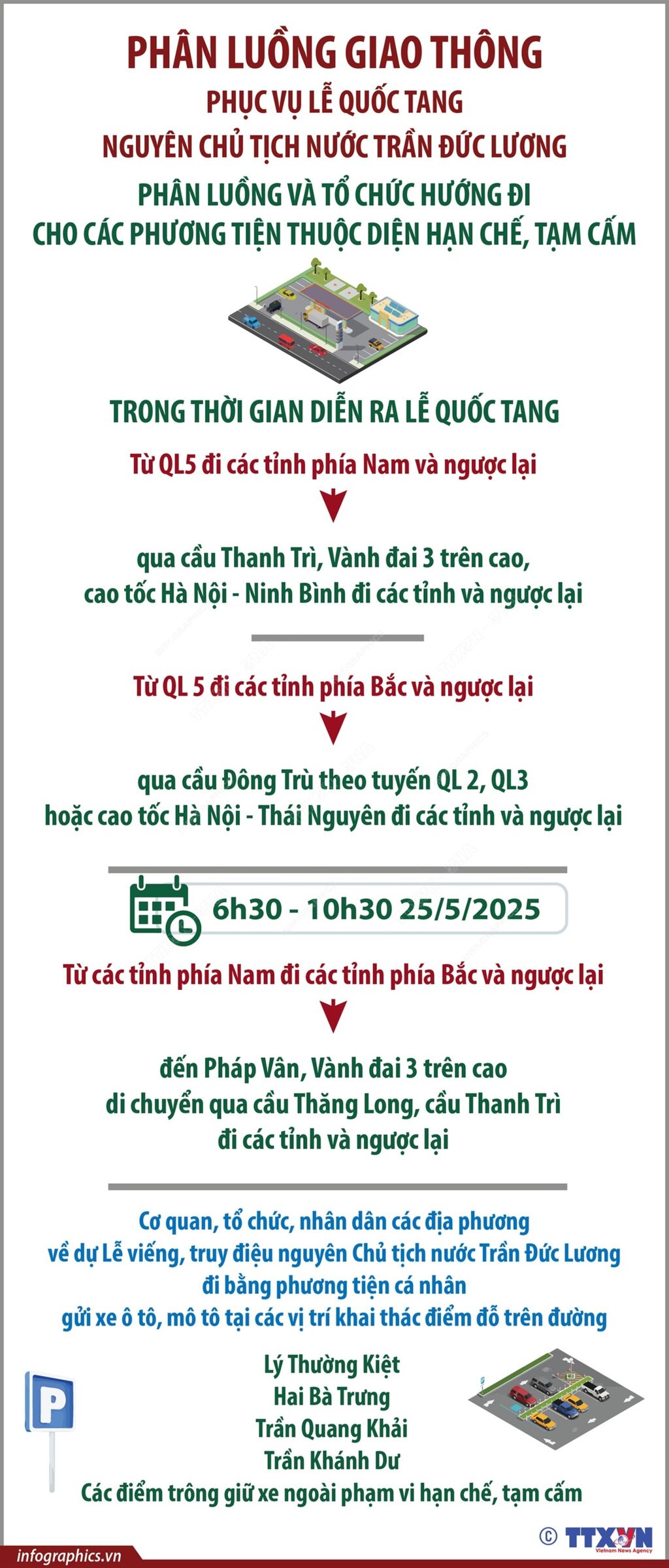 PHÂN LUỒNG GIAO THÔNG
PHỤC VỤ LỄ QUỐC TANG
NGUYÊN CHỦ TỊCH NƯỚC TRẦN ĐỨC LƯƠNG
PHÂN LUỒNG VÀ TỔ CHỨC HƯỚNG ĐI
CHO CÁC PHƯƠNG TIỆN THUỘC DIỆN HẠN CHẾ, TẠM CẤM

TRONG THỜI GIAN DIỄN RA LỄ QUỐC TANG

Từ QL5 đi các tỉnh phía Nam và ngược lại

qua cầu Thanh Trì, Vành đai 3 trên cao, cao tốc Hà Nội - Ninh Bình đi các tỉnh và ngược lại

Từ QL 5 đi các tỉnh phía Bắc và ngược lại

qua cầu Đông Trù theo tuyến QL 2, QL3 hoặc cao tốc Hà Nội - Thái Nguyên đi các tỉnh và ngược lại

6h30 - 10h30 25/5/2025

Từ các tỉnh phía Nam đi các tỉnh phía Bắc và ngược lại

đến Pháp Vân, Vành đai 3 trên cao di chuyển qua cầu Thăng Long, cầu Thanh Trì đi các tỉnh và ngược lại

Cơ quan, tổ chức, nhân dân các địa phương về dự Lễ viếng, truy điệu nguyên Chủ tịch nước Trần Đức Lương đi bằng phương tiện cá nhân gửi xe ô tô, mô tô tại các vị trí khai thác điểm đỗ trên đường

P

Lý Thường Kiệt
Hai Bà Trưng
Trần Quang Khải
Trần Khánh Dư
Các điểm trông giữ xe ngoài phạm vi hạn chế, tạm cấm

infographics.vn
© TTXVN
Vietnam News Agency