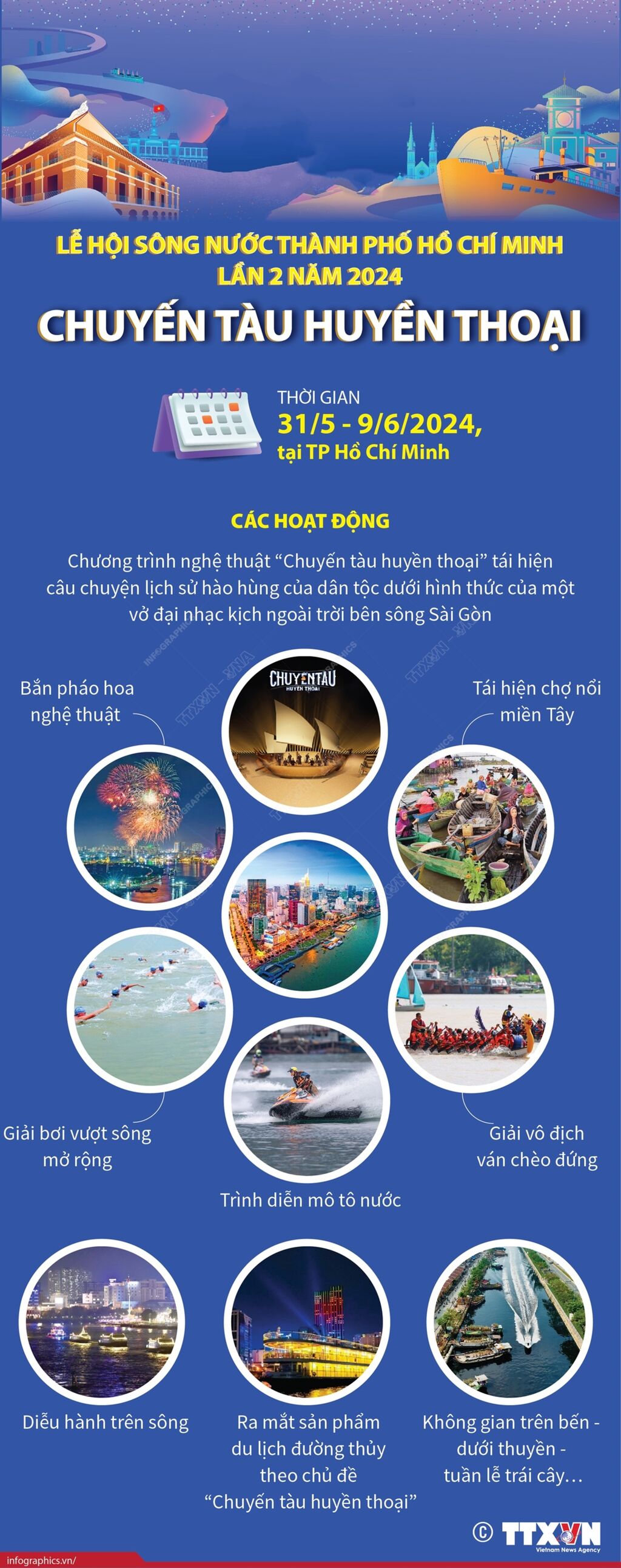 LỄ HỘI SÔNG NƯỚC THÀNH PHỐ HỒ CHÍ MINH
LẦN 2 NĂM 2024

CHUYẾN TÀU HUYỀN THOẠI

THỜI GIAN
31/5 - 9/6/2024,
tại TP Hồ Chí Minh

CÁC HOẠT ĐỘNG

Chương trình nghệ thuật “Chuyến tàu huyền thoại” tái hiện câu chuyện lịch sử hào hùng của dân tộc dưới hình thức của một vở đại nhạc kịch ngoài trời bên sông Sài Gòn

Bắn pháo hoa nghệ thuật

CHUYẾN TÀU HUYỀN THOẠI

Tái hiện chợ nổi miền Tây

Giải bơi vượt sông mở rộng

Giải vô địch ván chèo đứng

Trình diễn mô tô nước

Diễu hành trên sông

Ra mắt sản phẩm du lịch đường thủy theo chủ đề “Chuyến tàu huyền thoại”

Không gian trên bến - dưới thuyền - tuần lễ trái cây…

© TTXVN Vietnam News Agency

infographics.vn/