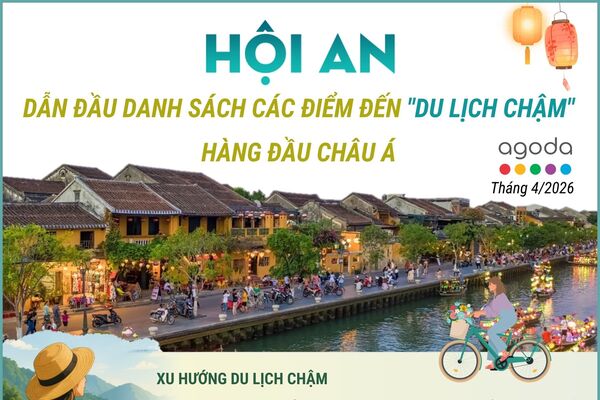 HỘI AN

DẪN ĐẦU DANH SÁCH CÁC ĐIỂM ĐẾN "DU LỊCH CHẬM" HÀNG ĐẦU CHÂU Á

agoda

Tháng 4/2026

XU HƯỚNG DU LỊCH CHẬM