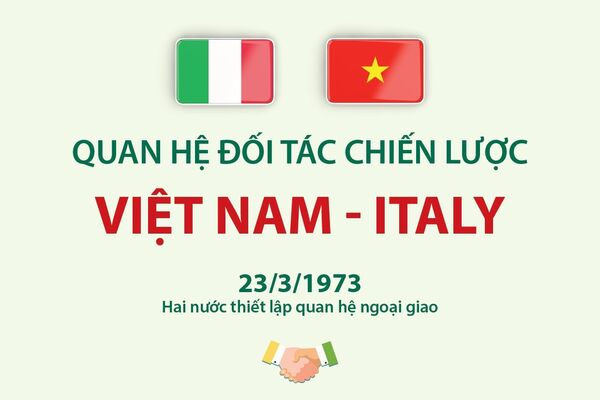 QUAN HỆ ĐỐI TÁC CHIẾN LƯỢC

VIỆT NAM - ITALY

23/3/1973

Hai nước thiết lập quan hệ ngoại giao