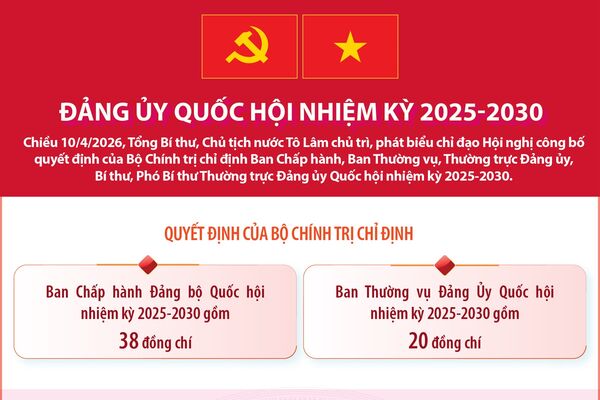 ĐẢNG ỦY QUỐC HỘI NHIỆM KỲ 2025-2030

Chiều 10/4/2026, Tổng Bí thư, Chủ tịch nước Tô Lâm chủ trì, phát biểu chỉ đạo Hội nghị công bố quyết định của Bộ Chính trị chỉ định Ban Chấp hành, Ban Thường vụ, Thường trực Đảng ủy, Bí thư, Phó Bí thư Thường trực Đảng ủy Quốc hội nhiệm kỳ 2025-2030.

QUYẾT ĐỊNH CỦA BỘ CHÍNH TRỊ CHỈ ĐỊNH

Ban Chấp hành Đảng bộ Quốc hội nhiệm kỳ 2025-2030 gồm
38 đồng chí

Ban Thường vụ Đảng Ủy Quốc hội nhiệm kỳ 2025-2030 gồm
20 đồng chí