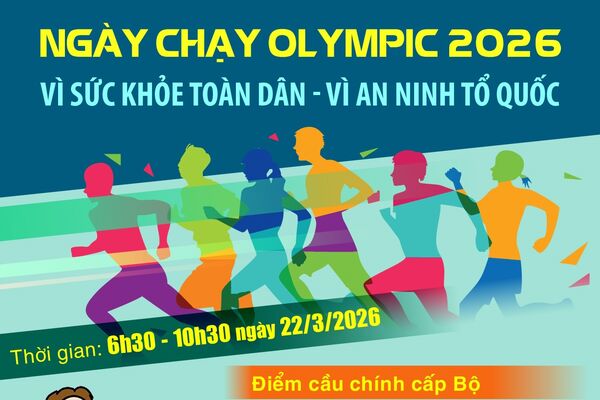 NGÀY CHẠY OLYMPIC 2026

VÌ SỨC KHỎE TOÀN DÂN - VÌ AN NINH TỔ QUỐC

Thời gian: 6h30 - 10h30 ngày 22/3/2026

Điểm cầu chính cấp Bộ