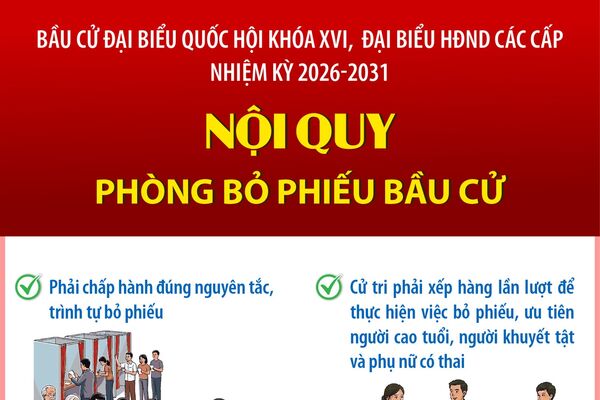 BẦU CỬ ĐẠI BIỂU QUỐC HỘI KHÓA XVI, ĐẠI BIỂU HĐND CÁC CẤP NHIỆM KỲ 2026-2031

NỘI QUY

PHÒNG BỎ PHIẾU BẦU CỬ

Phải chấp hành đúng nguyên tắc, trình tự bỏ phiếu

Cử tri phải xếp hàng lần lượt để thực hiện việc bỏ phiếu, ưu tiên người cao tuổi, người khuyết tật và phụ nữ có thai