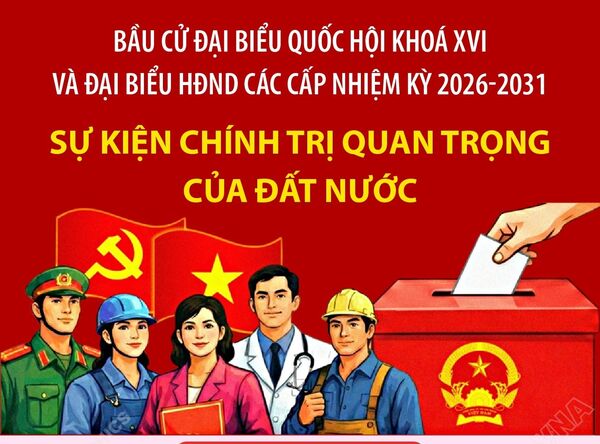 BẦU CỬ ĐẠI BIỂU QUỐC HỘI KHOÁ XVI
VÀ ĐẠI BIỂU HĐND CÁC CẤP NHIỆM KỲ 2026-2031

SỰ KIỆN CHÍNH TRỊ QUAN TRỌNG
CỦA ĐẤT NƯỚC

VIỆT NAM

VNA