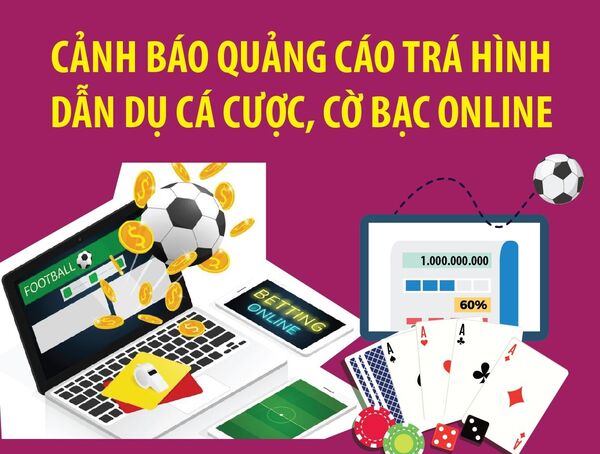 CẢNH BÁO QUẢNG CÁO TRÁ HÌNH DẪN DỤ CÁ CƯỢC, CỜ BẠC ONLINE

FOOTBALL

BETTING ONLINE

1.000.000.000

60%

A

A

A

A