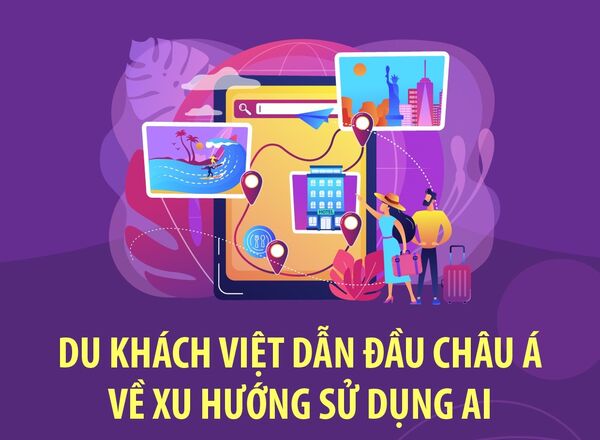 HOTEL

DU KHÁCH VIỆT DẪN ĐẦU CHÂU Á VỀ XU HƯỚNG SỬ DỤNG AI