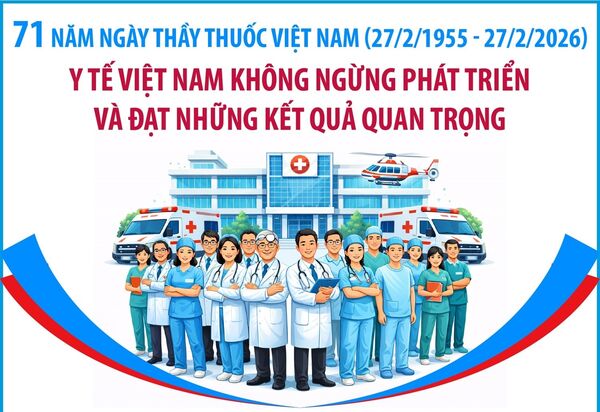 71 NĂM NGÀY THẦY THUỐC VIỆT NAM (27/2/1955 - 27/2/2026)

Y TẾ VIỆT NAM KHÔNG NGỪNG PHÁT TRIỂN VÀ ĐẠT NHỮNG KẾT QUẢ QUAN TRỌNG