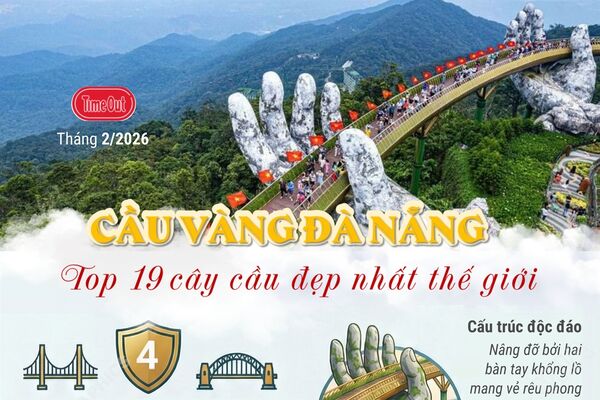 Time Out

Tháng 2/2026

CẦU VÀNG ĐÀ NẴNG

Top 19 cây cầu đẹp nhất thế giới

4

Cấu trúc độc đáo

Nâng đỡ bởi hai bàn tay khổng lồ mang vẻ rêu phong