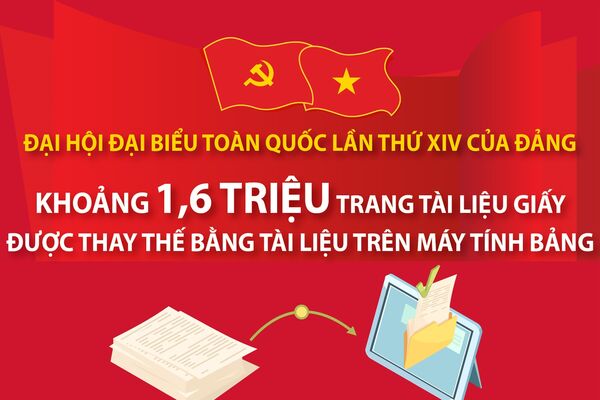 ĐẠI HỘI ĐẠI BIỂU TOÀN QUỐC LẦN THỨ XIV CỦA ĐẢNG

KHOẢNG 1,6 TRIỆU TRANG TÀI LIỆU GIẤY ĐƯỢC THAY THẾ BẰNG TÀI LIỆU TRÊN MÁY TÍNH BẢNG