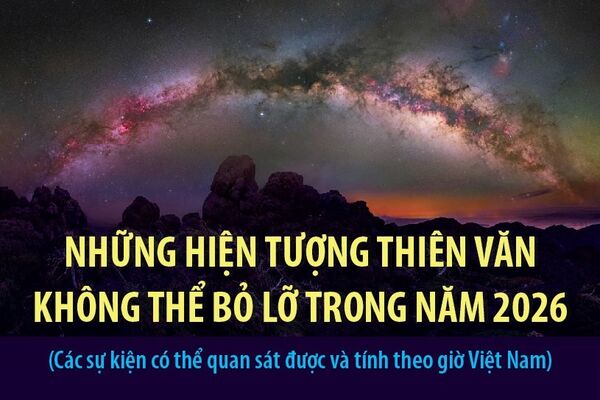 NHỮNG HIỆN TƯỢNG THIÊN VĂN KHÔNG THỂ BỎ LỠ TRONG NĂM 2026

(Các sự kiện có thể quan sát được và tính theo giờ Việt Nam)