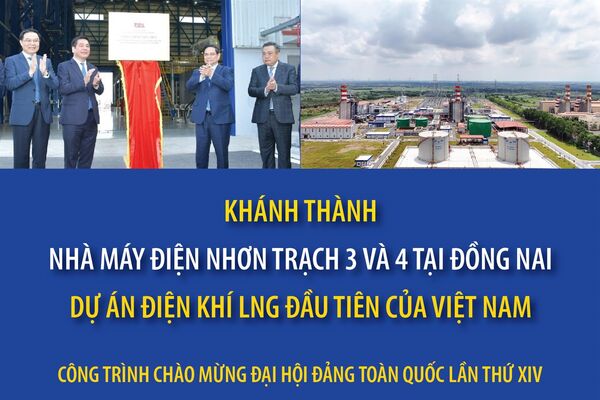 KHÁNH THÀNH

NHÀ MÁY ĐIỆN NHƠN TRẠCH 3 VÀ 4 TẠI ĐỒNG NAI

DỰ ÁN ĐIỆN KHÍ LNG ĐẦU TIÊN CỦA VIỆT NAM

CÔNG TRÌNH CHÀO MỪNG ĐẠI HỘI ĐẢNG TOÀN QUỐC LẦN THỨ XIV