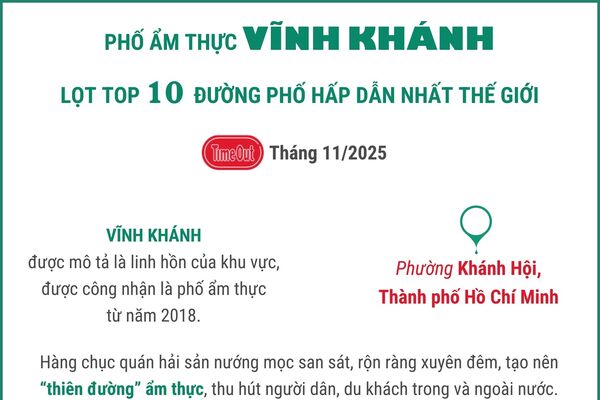 PHỐ ẨM THỰC VĨNH KHÁNH

LỌT TOP 10 ĐƯỜNG PHỐ HẤP DẪN NHẤT THẾ GIỚI

TimeOut Tháng 11/2025

VĨNH KHÁNH
được mô tả là linh hồn của khu vực, được công nhận là phố ẩm thực từ năm 2018.

Phường Khánh Hội, Thành phố Hồ Chí Minh

Hàng chục quán hải sản nướng mọc san sát, rộn ràng xuyên đêm, tạo nên "thiên đường" ẩm thực, thu hút người dân, du khách trong và ngoài nước.