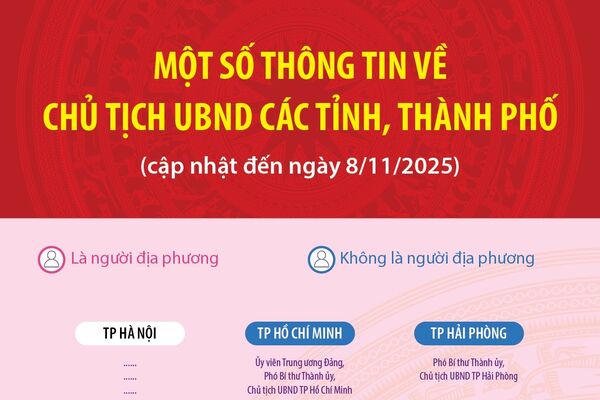 MỘT SỐ THÔNG TIN VỀ
CHỦ TỊCH UBND CÁC TỈNH, THÀNH PHỐ

(cập nhật đến ngày 8/11/2025)

Là người địa phương

Không là người địa phương

TP HÀ NỘI

......
......
......

TP HỒ CHÍ MINH

Ủy viên Trung ương Đảng,
Phó Bí thư Thành ủy,
Chủ tịch UBND TP Hồ Chí Minh

TP HẢI PHÒNG

Phó Bí thư Thành ủy,
Chủ tịch UBND TP Hải Phòng