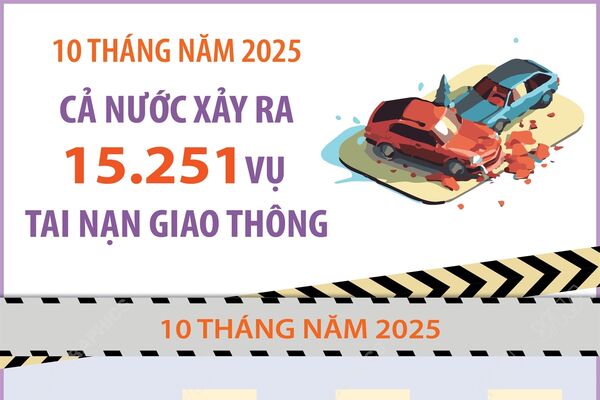 10 THÁNG NĂM 2025

CẢ NƯỚC XẢY RA

15.251 VỤ

TAI NẠN GIAO THÔNG

10 THÁNG NĂM 2025