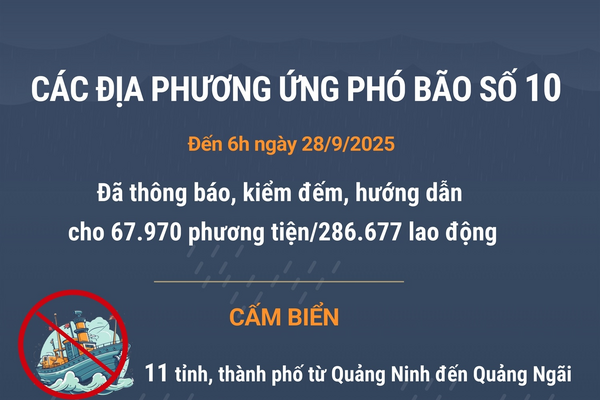 CÁC ĐỊA PHƯƠNG ỨNG PHÓ BÃO SỐ 10

Đến 6h ngày 28/9/2025

Đã thông báo, kiểm đếm, hướng dẫn cho 67.970 phương tiện/286.677 lao động

CẤM BIỂN

11 tỉnh, thành phố từ Quảng Ninh đến Quảng Ngãi