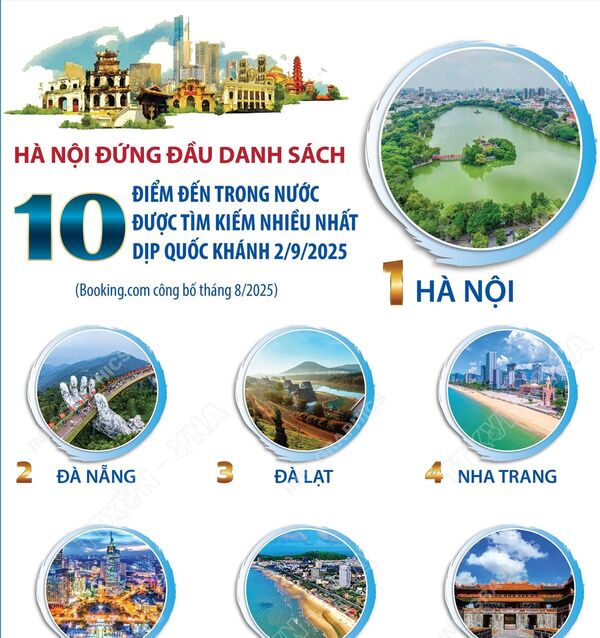 HÀ NỘI ĐỨNG ĐẦU DANH SÁCH

10 ĐIỂM ĐẾN TRONG NƯỚC ĐƯỢC TÌM KIẾM NHIỀU NHẤT DỊP QUỐC KHÁNH 2/9/2025

(Booking.com công bố tháng 8/2025)

1 HÀ NỘI

2 ĐÀ NẴNG

3 ĐÀ LẠT

4 NHA TRANG