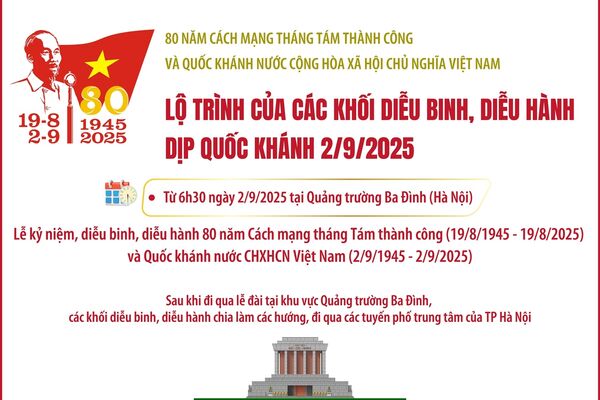 19-8
2-9
80
1945
2025

80 NĂM CÁCH MẠNG THÁNG TÁM THÀNH CÔNG
VÀ QUỐC KHÁNH NƯỚC CỘNG HÒA XÃ HỘI CHỦ NGHĨA VIỆT NAM

LỘ TRÌNH CỦA CÁC KHỐI DIỄU BINH, DIỄU HÀNH DỊP QUỐC KHÁNH 2/9/2025

Từ 6h30 ngày 2/9/2025 tại Quảng trường Ba Đình (Hà Nội)

Lễ kỷ niệm, diễu binh, diễu hành 80 năm Cách mạng tháng Tám thành công (19/8/1945 - 19/8/2025) và Quốc khánh nước CHXHCN Việt Nam (2/9/1945 - 2/9/2025)

Sau khi đi qua lễ đài tại khu vực Quảng trường Ba Đình, các khối diễu binh, diễu hành chia làm các hướng, đi qua các tuyến phố trung tâm của TP Hà Nội