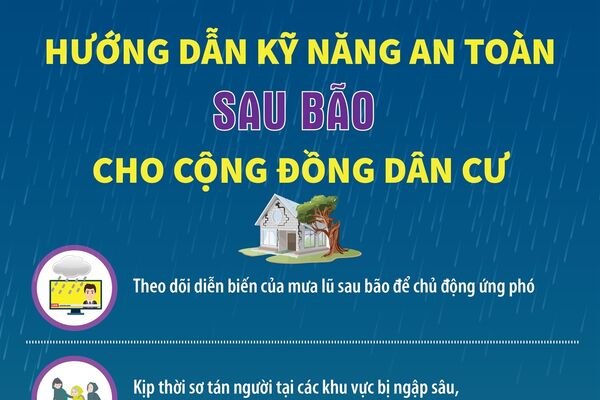 HƯỚNG DẪN KỸ NĂNG AN TOÀN

SAU BÃO

CHO CỘNG ĐỒNG DÂN CƯ

Theo dõi diễn biến của mưa lũ sau bão để chủ động ứng phó

Kịp thời sơ tán người tại các khu vực bị ngập sâu,