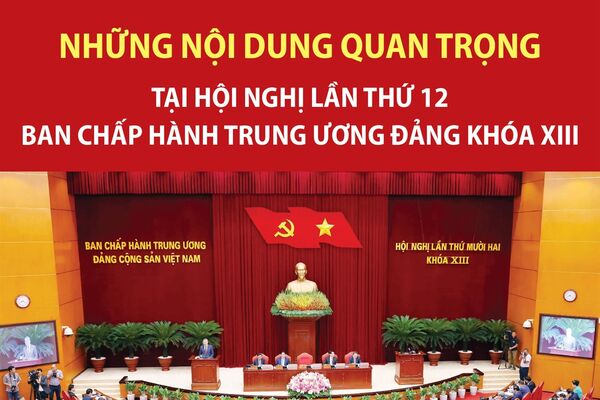 NHỮNG NỘI DUNG QUAN TRỌNG

TẠI HỘI NGHỊ LẦN THỨ 12
BAN CHẤP HÀNH TRUNG ƯƠNG ĐẢNG KHÓA XIII

BAN CHẤP HÀNH TRUNG ƯƠNG
ĐẢNG CỘNG SẢN VIỆT NAM

HỘI NGHỊ LẦN THỨ MƯỜI HAI
KHÓA XIII