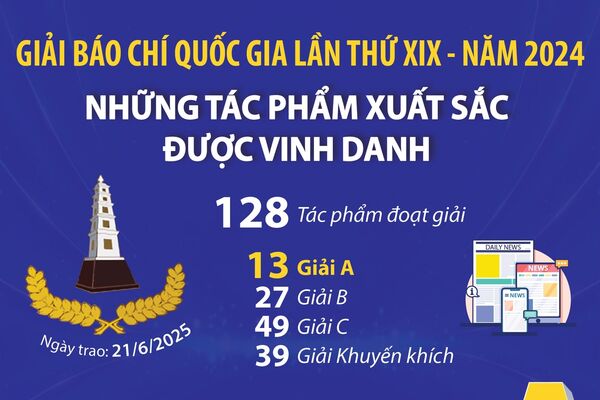 GIẢI BÁO CHÍ QUỐC GIA LẦN THỨ XIX - NĂM 2024

NHỮNG TÁC PHẨM XUẤT SẮC ĐƯỢC VINH DANH

128 Tác phẩm đoạt giải

13 Giải A
27 Giải B
49 Giải C
39 Giải Khuyến khích

Ngày trao: 21/6/2025

DAILY NEWS
NEWS
NEWS