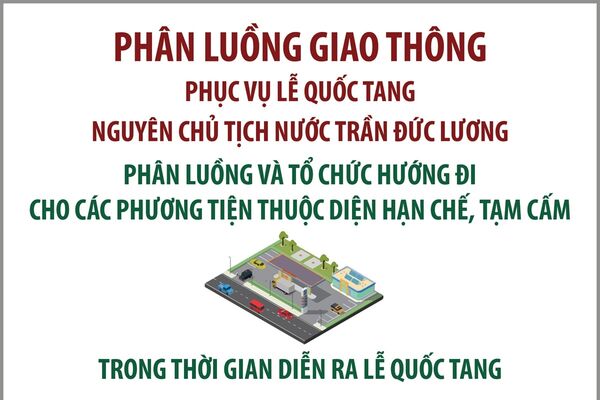 PHÂN LUỒNG GIAO THÔNG
PHỤC VỤ LỄ QUỐC TANG
NGUYÊN CHỦ TỊCH NƯỚC TRẦN ĐỨC LƯƠNG

PHÂN LUỒNG VÀ TỔ CHỨC HƯỚNG ĐI
CHO CÁC PHƯƠNG TIỆN THUỘC DIỆN HẠN CHẾ, TẠM CẤM

TRONG THỜI GIAN DIỄN RA LỄ QUỐC TANG