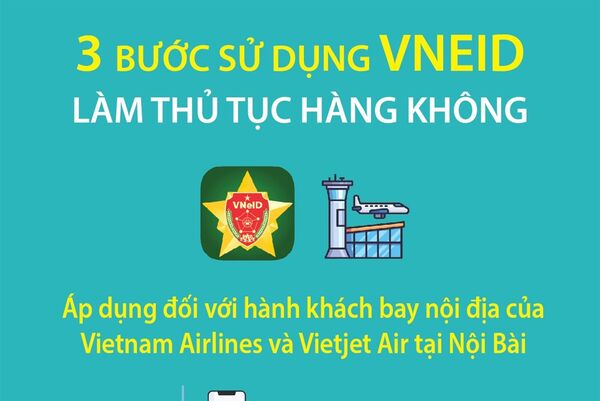 3 BƯỚC SỬ DỤNG VNEID
LÀM THỦ TỤC HÀNG KHÔNG

VNeID

Áp dụng đối với hành khách bay nội địa của Vietnam Airlines và Vietjet Air tại Nội Bài