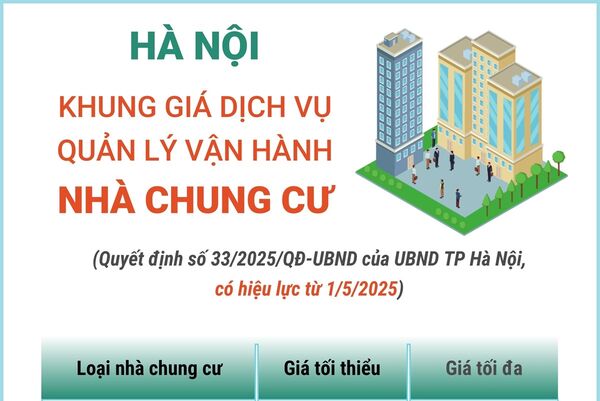 HÀ NỘI

KHUNG GIÁ DỊCH VỤ QUẢN LÝ VẬN HÀNH

NHÀ CHUNG CƯ

(Quyết định số 33/2025/QĐ-UBND của UBND TP Hà Nội, có hiệu lực từ 1/5/2025)

| Loại nhà chung cư | Giá tối thiểu | Giá tối đa |
|---|---|---|