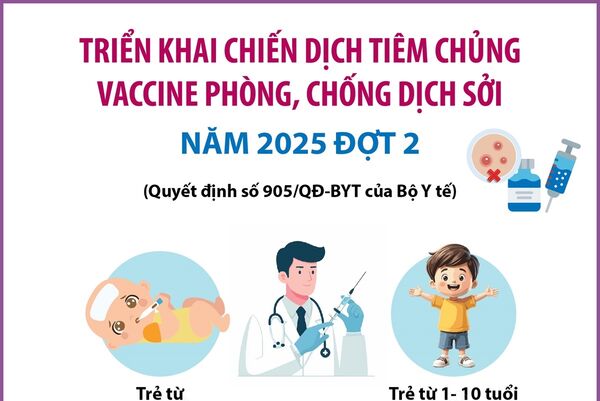 TRIỂN KHAI CHIẾN DỊCH TIÊM CHỦNG VACCINE PHÒNG, CHỐNG DỊCH SỞI

NĂM 2025 ĐỢT 2

(Quyết định số 905/QĐ-BYT của Bộ Y tế)

Trẻ từ

Trẻ từ 1- 10 tuổi