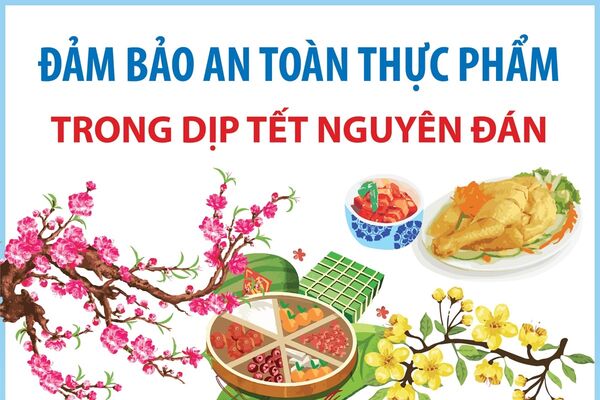 ĐẢM BẢO AN TOÀN THỰC PHẨM

TRONG DỊP TẾT NGUYÊN ĐÁN