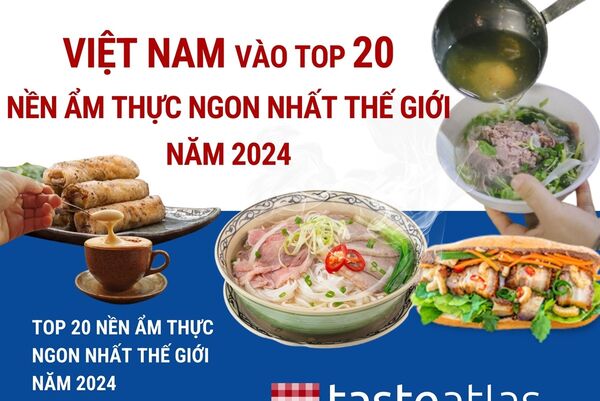 VIỆT NAM VÀO TOP 20
NỀN ẨM THỰC NGON NHẤT THẾ GIỚI
NĂM 2024

TOP 20 NỀN ẨM THỰC NGON NHẤT THẾ GIỚI NĂM 2024

tasteatlas