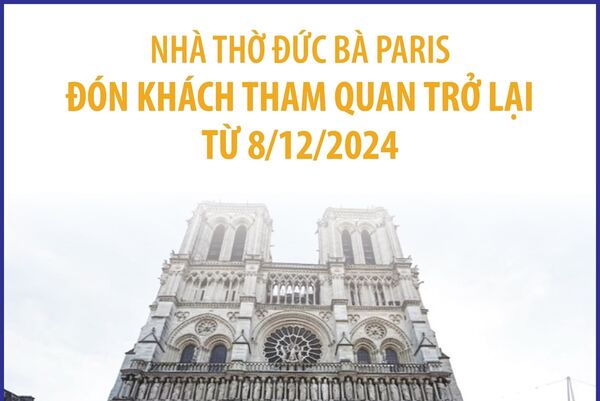 NHÀ THỜ ĐỨC BÀ PARIS
ĐÓN KHÁCH THAM QUAN TRỞ LẠI
TỪ 8/12/2024