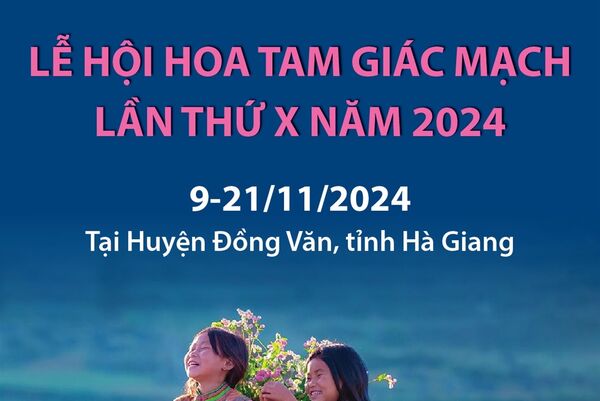 LỄ HỘI HOA TAM GIÁC MẠCH
LẦN THỨ X NĂM 2024

9-21/11/2024
Tại Huyện Đồng Văn, tỉnh Hà Giang