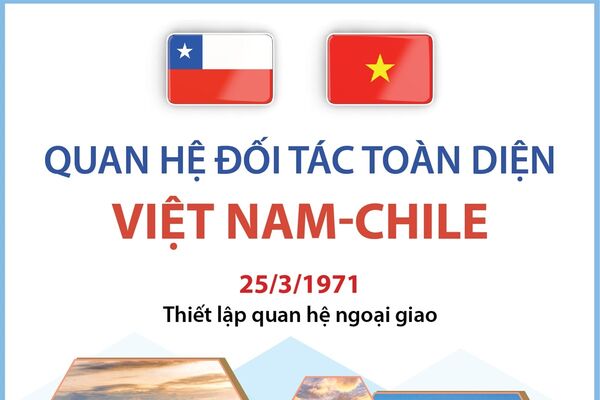 QUAN HỆ ĐỐI TÁC TOÀN DIỆN
VIỆT NAM-CHILE

25/3/1971
Thiết lập quan hệ ngoại giao