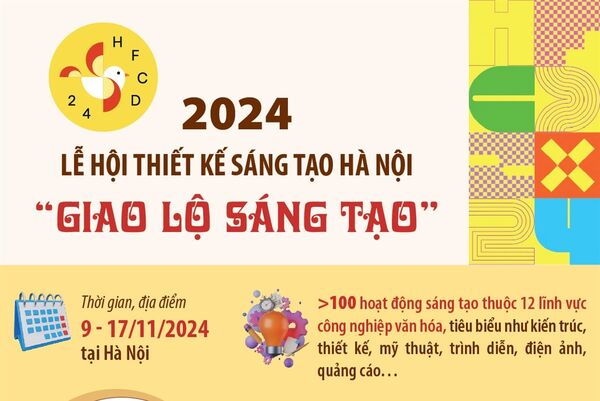 H F C D 2 4

2024

LỄ HỘI THIẾT KẾ SÁNG TẠO HÀ NỘI

"GIAO LỘ SÁNG TẠO"

Thời gian, địa điểm

9 - 17/11/2024

tại Hà Nội

>100 hoạt động sáng tạo thuộc 12 lĩnh vực công nghiệp văn hóa, tiêu biểu như kiến trúc, thiết kế, mỹ thuật, trình diễn, điện ảnh, quảng cáo…