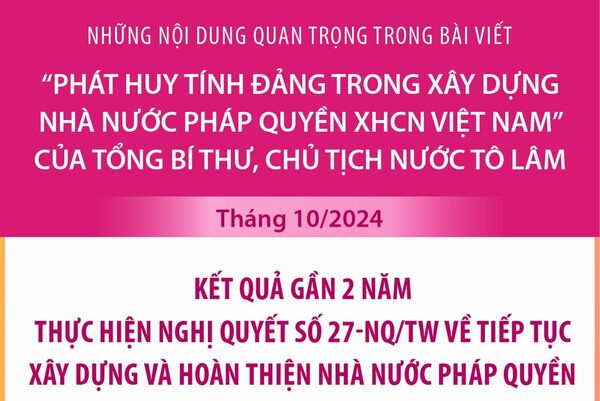 NHỮNG NỘI DUNG QUAN TRỌNG TRONG BÀI VIẾT

“PHÁT HUY TÍNH ĐẢNG TRONG XÂY DỰNG NHÀ NƯỚC PHÁP QUYỀN XHCN VIỆT NAM” CỦA TỔNG BÍ THƯ, CHỦ TỊCH NƯỚC TÔ LÂM

Tháng 10/2024

KẾT QUẢ GẦN 2 NĂM THỰC HIỆN NGHỊ QUYẾT SỐ 27-NQ/TW VỀ TIẾP TỤC XÂY DỰNG VÀ HOÀN THIỆN NHÀ NƯỚC PHÁP QUYỀN