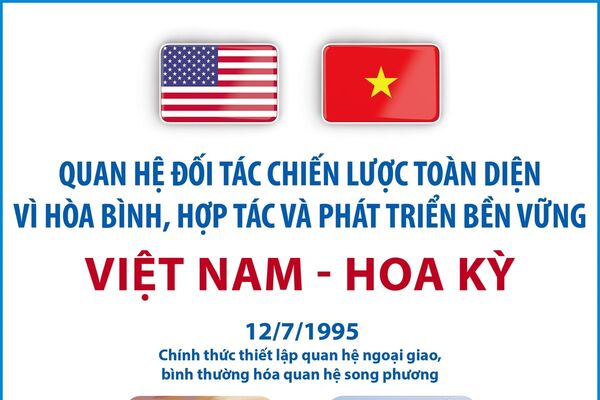 QUAN HỆ ĐỐI TÁC CHIẾN LƯỢC TOÀN DIỆN VÌ HÒA BÌNH, HỢP TÁC VÀ PHÁT TRIỂN BỀN VỮNG

VIỆT NAM - HOA KỲ

12/7/1995

Chính thức thiết lập quan hệ ngoại giao, bình thường hóa quan hệ song phương