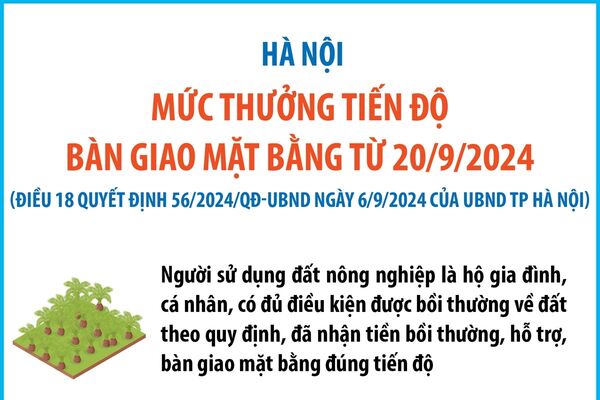 HÀ NỘI

MỨC THƯỞNG TIẾN ĐỘ BÀN GIAO MẶT BẰNG TỪ 20/9/2024

(ĐIỀU 18 QUYẾT ĐỊNH 56/2024/QĐ-UBND NGÀY 6/9/2024 CỦA UBND TP HÀ NỘI)

Người sử dụng đất nông nghiệp là hộ gia đình, cá nhân, có đủ điều kiện được bồi thường về đất theo quy định, đã nhận tiền bồi thường, hỗ trợ, bàn giao mặt bằng đúng tiến độ