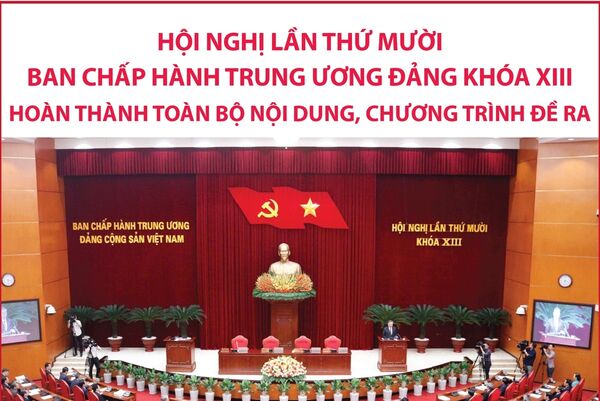 HỘI NGHỊ LẦN THỨ MƯỜI
BAN CHẤP HÀNH TRUNG ƯƠNG ĐẢNG KHÓA XIII
HOÀN THÀNH TOÀN BỘ NỘI DUNG, CHƯƠNG TRÌNH ĐỀ RA

BAN CHẤP HÀNH TRUNG ƯƠNG
ĐẢNG CỘNG SẢN VIỆT NAM

HỘI NGHỊ LẦN THỨ MƯỜI
KHÓA XIII