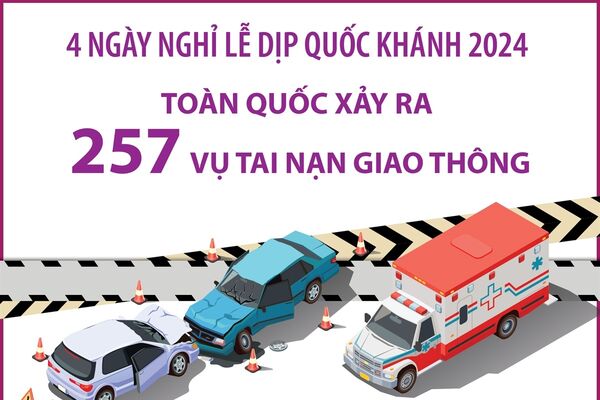 4 NGÀY NGHỈ LỄ DỊP QUỐC KHÁNH 2024

TOÀN QUỐC XẢY RA

257 VỤ TAI NẠN GIAO THÔNG