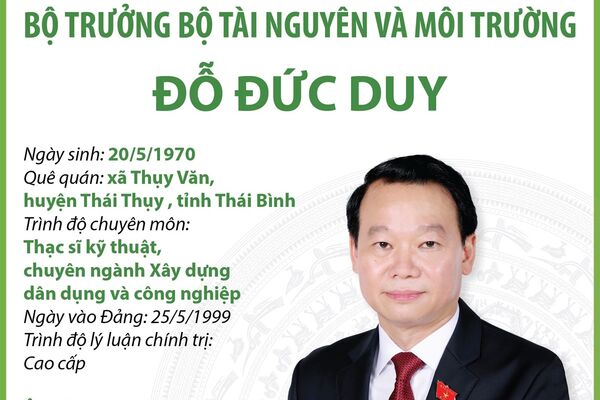 BỘ TRƯỞNG BỘ TÀI NGUYÊN VÀ MÔI TRƯỜNG

ĐỖ ĐỨC DUY

Ngày sinh: 20/5/1970
Quê quán: xã Thụy Văn, huyện Thái Thụy , tỉnh Thái Bình
Trình độ chuyên môn: Thạc sĩ kỹ thuật, chuyên ngành Xây dựng dân dụng và công nghiệp
Ngày vào Đảng: 25/5/1999
Trình độ lý luận chính trị: Cao cấp