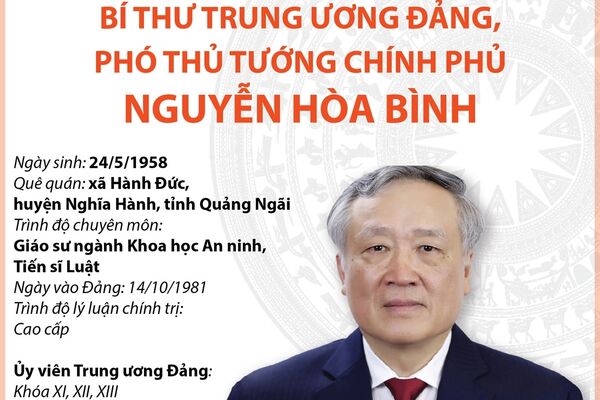 BÍ THƯ TRUNG ƯƠNG ĐẢNG, PHÓ THỦ TƯỚNG CHÍNH PHỦ
NGUYỄN HÒA BÌNH

Ngày sinh: 24/5/1958
Quê quán: xã Hành Đức, huyện Nghĩa Hành, tỉnh Quảng Ngãi
Trình độ chuyên môn: Giáo sư ngành Khoa học An ninh, Tiến sĩ Luật
Ngày vào Đảng: 14/10/1981
Trình độ lý luận chính trị: Cao cấp

Ủy viên Trung ương Đảng: Khóa XI, XII, XIII