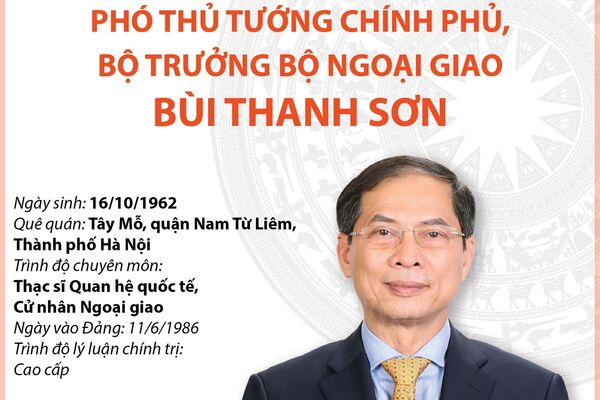 PHÓ THỦ TƯỚNG CHÍNH PHỦ,
BỘ TRƯỞNG BỘ NGOẠI GIAO
BÙI THANH SƠN

Ngày sinh: 16/10/1962
Quê quán: Tây Mỗ, quận Nam Từ Liêm, Thành phố Hà Nội
Trình độ chuyên môn:
Thạc sĩ Quan hệ quốc tế, Cử nhân Ngoại giao
Ngày vào Đảng: 11/6/1986
Trình độ lý luận chính trị:
Cao cấp