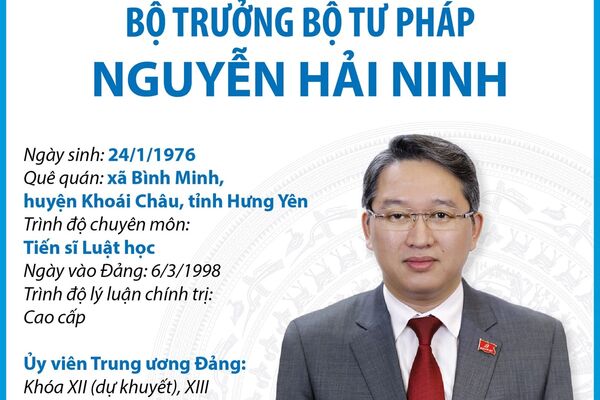 BỘ TRƯỞNG BỘ TƯ PHÁP
NGUYỄN HẢI NINH

Ngày sinh: 24/1/1976
Quê quán: xã Bình Minh, huyện Khoái Châu, tỉnh Hưng Yên
Trình độ chuyên môn: Tiến sĩ Luật học
Ngày vào Đảng: 6/3/1998
Trình độ lý luận chính trị: Cao cấp

Ủy viên Trung ương Đảng: Khóa XII (dự khuyết), XIII