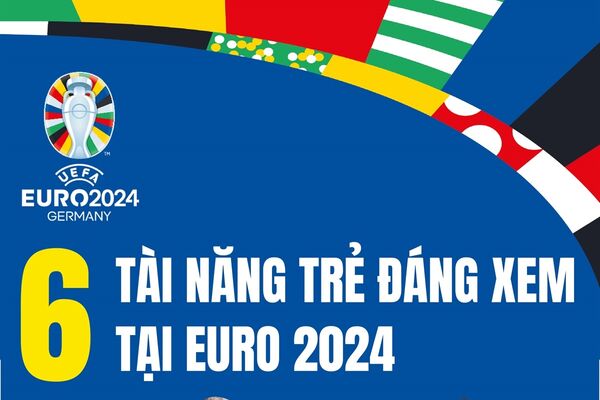 UEFA
EURO2024
GERMANY

6 TÀI NĂNG TRẺ ĐÁNG XEM TẠI EURO 2024