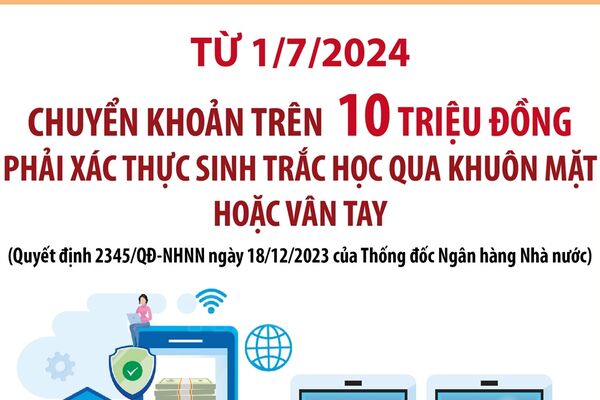 TỪ 1/7/2024

CHUYỂN KHOẢN TRÊN 10 TRIỆU ĐỒNG PHẢI XÁC THỰC SINH TRẮC HỌC QUA KHUÔN MẶT HOẶC VÂN TAY

(Quyết định 2345/QĐ-NHNN ngày 18/12/2023 của Thống đốc Ngân hàng Nhà nước)